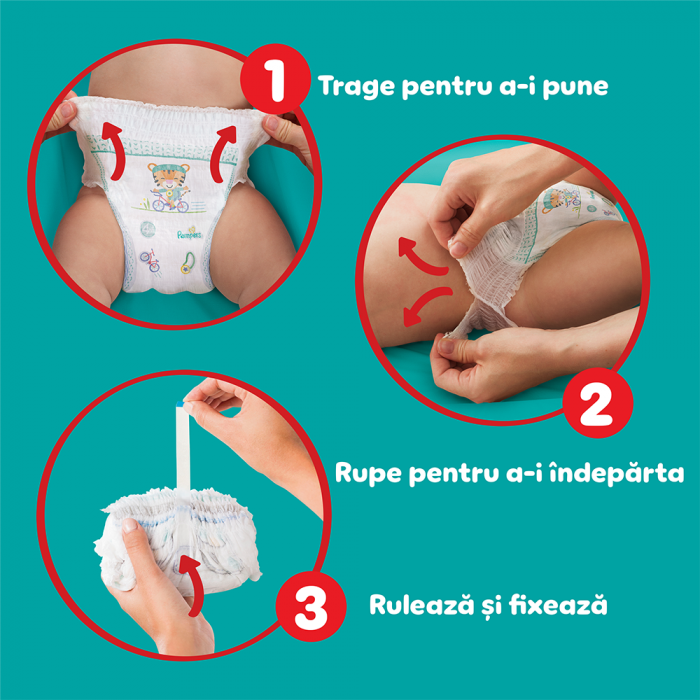 1 Trage pentru a-i pune

Pampers

2

Rupe pentru a-i îndepărta

3 Rulează și fixează