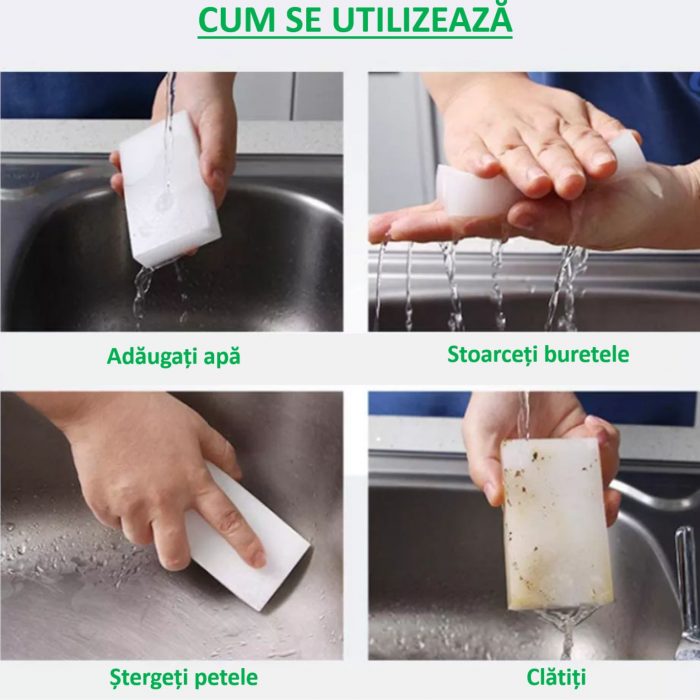 CUM SE UTILIZEAZĂ

Adăugați apă

Stoarceți buretele

Ștergeți petele

Clătiți